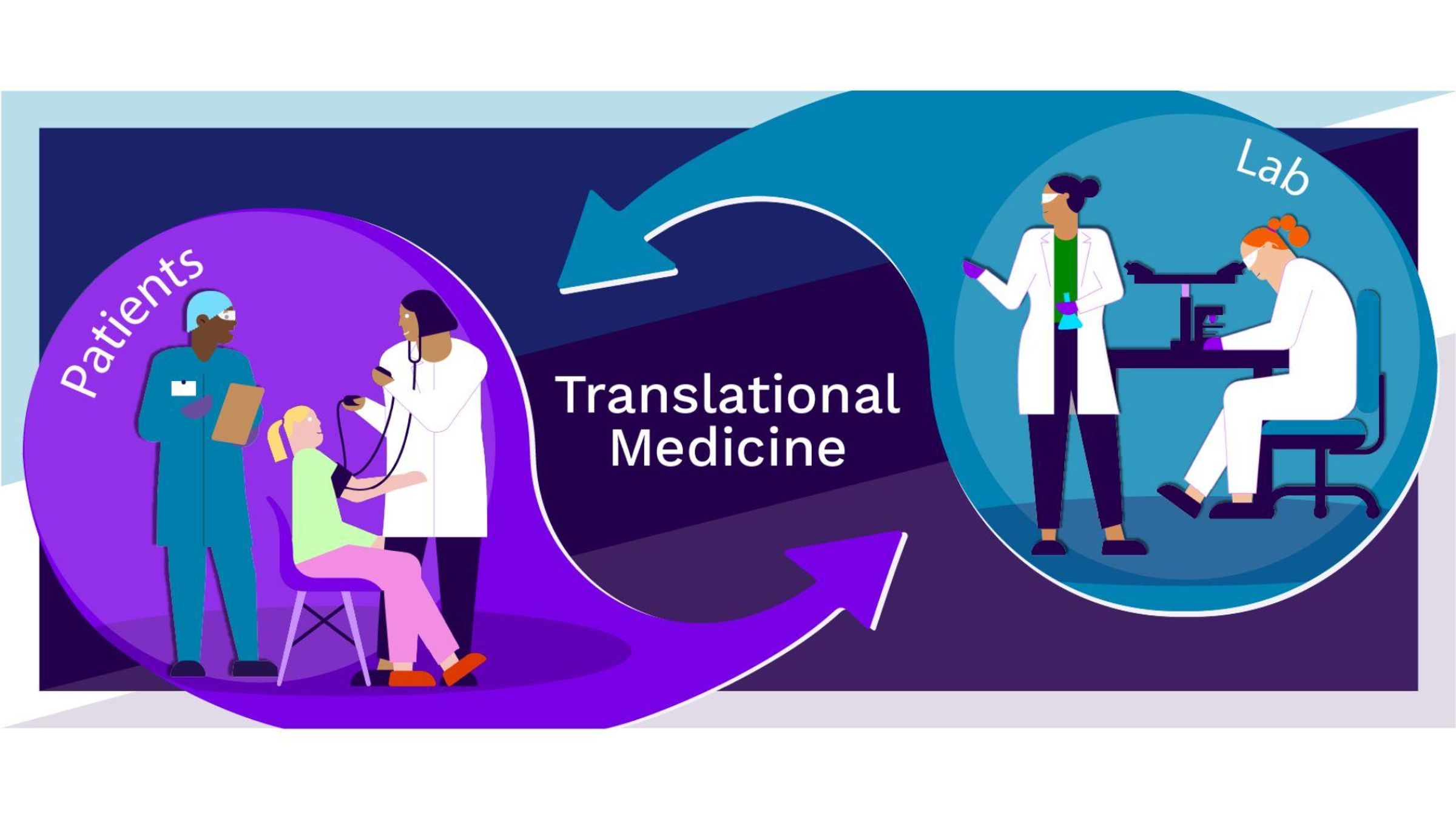 Patients

Translational Medicine

Lab